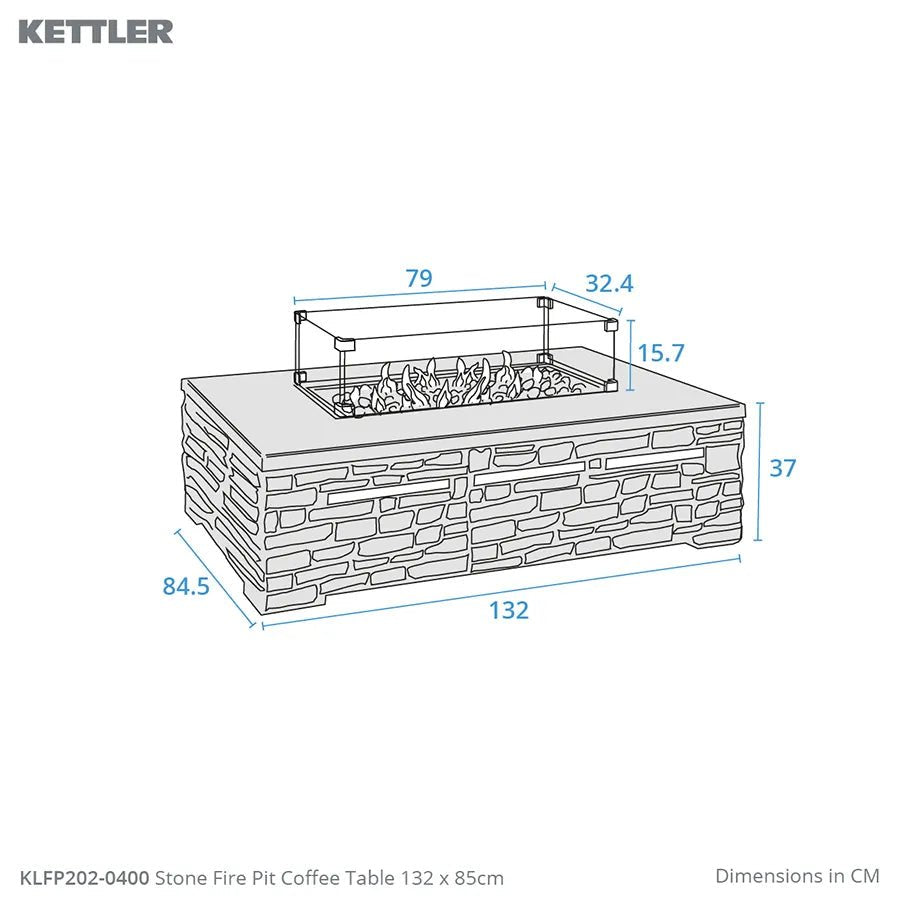 KETTLER

79

32.4

15.7

37

84.5

132

KLFP202-0400 Stone Fire Pit Coffee Table 132 x 85cm

Dimensions in CM